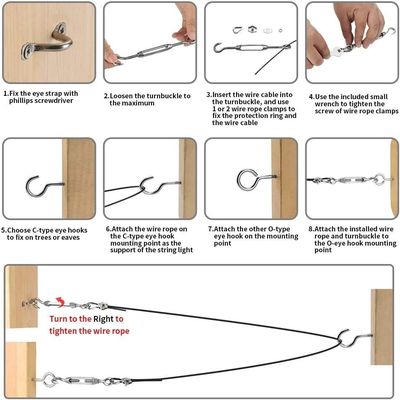 1.Fix the eye strap with phillips screwdriver

2.Loosen the turnbuckle to the maximum

3.Insert the wire cable into the turnbuckle, and use 1 or 2 wire rope clamps to fix the protection ring and the wire cable

4.Use the included small wrench to tighten the screw of wire rope clamps

5.Choose C-type eye hooks to fix on trees or eaves

6.Attach the wire rope on the C-type eye hook mounting point as the support of the string light

7.Attach the other O-type eye hook on the mounting point

8.Attach the installed wire rope and turnbuckle to the O-eye hook mounting point

Turn to the Right to tighten the wire rope